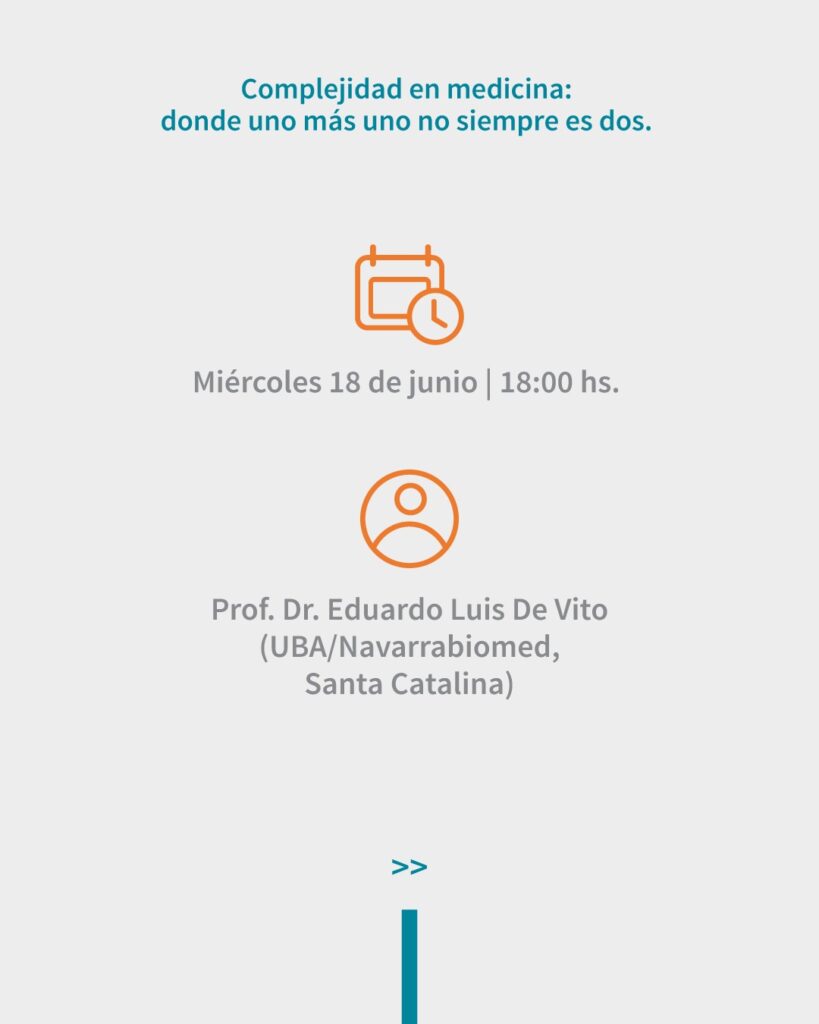 Complejidad en medicina:
donde uno más uno no siempre es dos.

Miércoles 18 de junio | 18:00 hs.

Prof. Dr. Eduardo Luis De Vito
(UBA/Navarrabiomed,
Santa Catalina)

>>