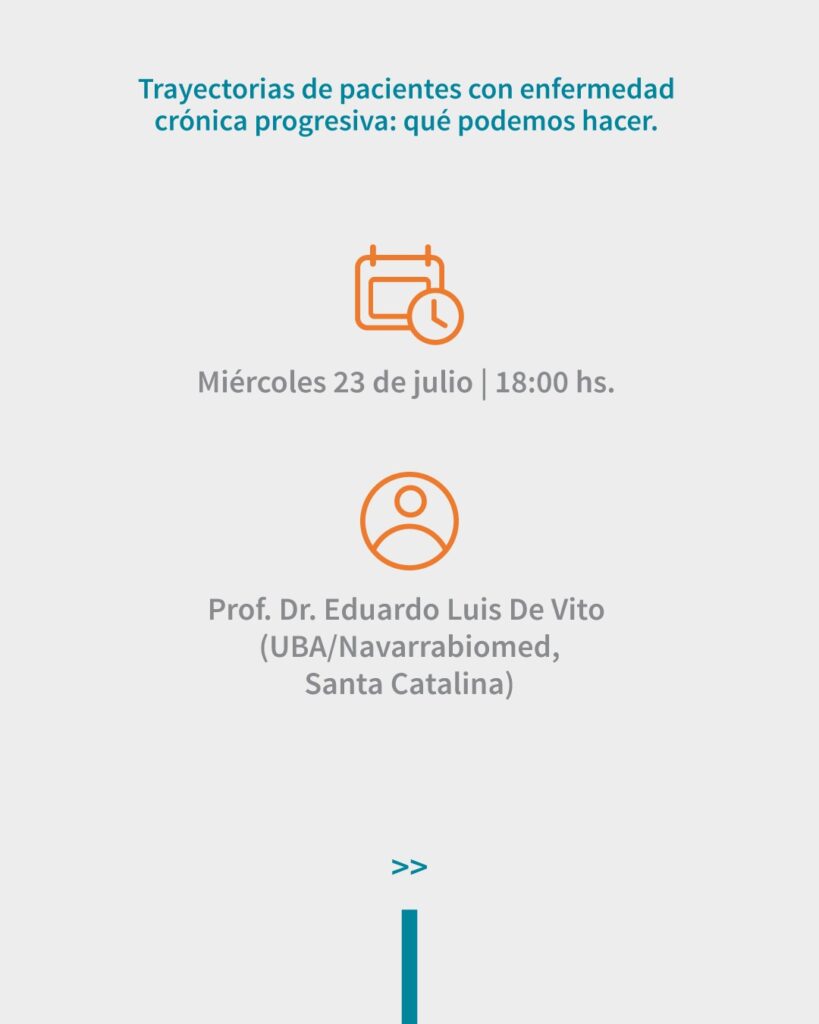 Trayectorias de pacientes con enfermedad crónica progresiva: qué podemos hacer.

Miércoles 23 de julio | 18:00 hs.

Prof. Dr. Eduardo Luis De Vito
(UBA/Navarrabiomed,
Santa Catalina)

>>