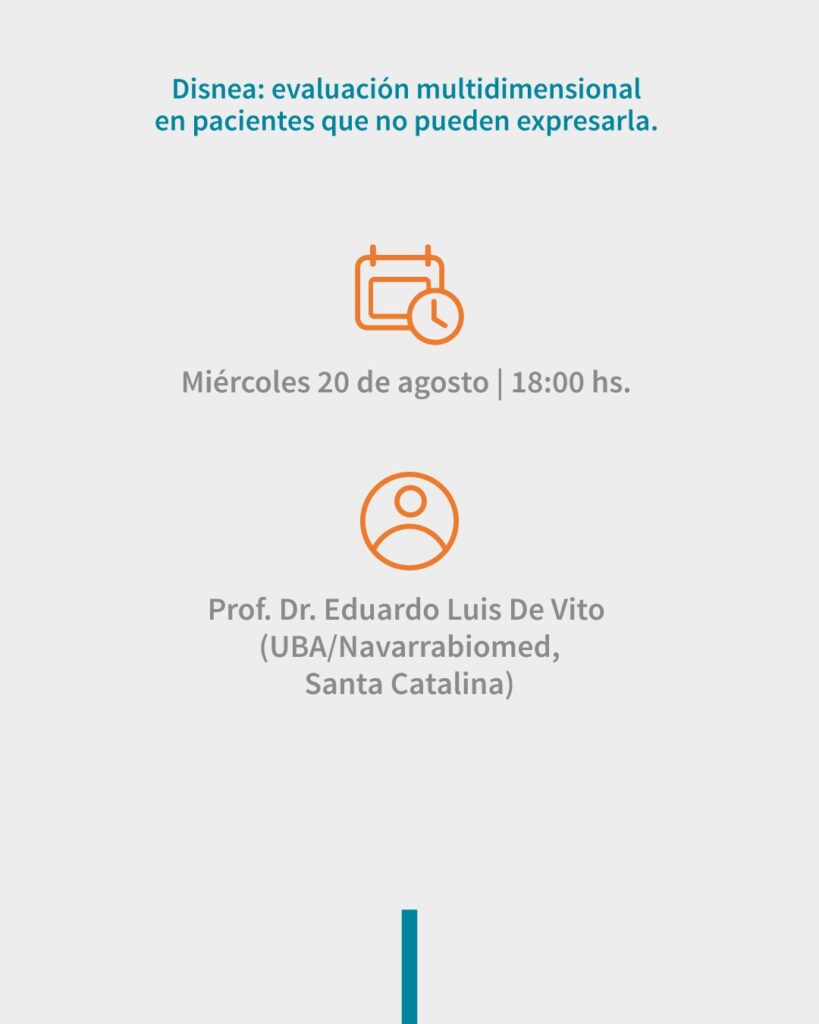 Disnea: evaluación multidimensional en pacientes que no pueden expresarla.

Miércoles 20 de agosto | 18:00 hs.

Prof. Dr. Eduardo Luis De Vito
(UBA/Navarrabiomed,
Santa Catalina)